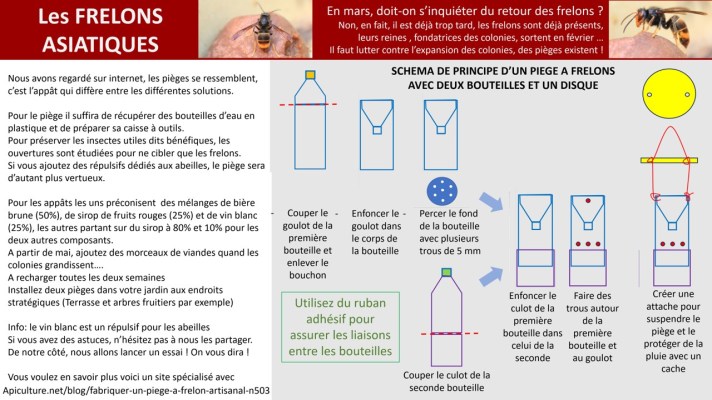 Les FRELONS ASIATIQUES

En mars, doit-on s'inquiéter du retour des frelons ?
Non, en fait, il est déjà trop tard, les frelons sont déjà présents, leurs reines , fondatrices des colonies, sortent en février …
Il faut lutter contre l'expansion des colonies, des pièges existent !

Nous avons regardé sur internet, les pièges se ressemblent, c'est l'appât qui diffère entre les différentes solutions.

Pour le piège il suffira de récupérer des bouteilles d'eau en plastique et de préparer sa caisse à outils.
Pour préserver les insectes utiles dits bénéfiques, les ouvertures sont étudiées pour ne cibler que les frelons.
Si vous ajoutez des répulsifs dédiés aux abeilles, le piège sera d'autant plus vertueux.

Pour les appâts les uns préconisent des mélanges de bière brune (50%), de sirop de fruits rouges (25%) et de vin blanc (25%), les autres partant sur du sirop à 80% et 10% pour les deux autres composants.
A partir de mai, ajoutez des morceaux de viandes quand les colonies grandissent….
A recharger toutes les deux semaines
Installez deux pièges dans votre jardin aux endroits stratégiques (Terrasse et arbres fruitiers par exemple)

Info: le vin blanc est un répulsif pour les abeilles
Si vous avez des astuces, n'hésitez pas à nous les partager.
De notre côté, nous allons lancer un essai ! On vous dira !

Vous voulez en savoir plus voici un site spécialisé avec
Apiculture.net/blog/fabriquer-un-piege-a-frelon-artisanal-n503

SCHEMA DE PRINCIPE D'UN PIEGE A FRELONS AVEC DEUX BOUTEILLES ET UN DISQUE

Couper le goulot de la première bouteille et enlever le bouchon

Enfoncer le goulot dans le corps de la bouteille

Percer le fond de la bouteille avec plusieurs trous de 5 mm

Utilisez du ruban adhésif pour assurer les liaisons entre les bouteilles

Couper le culot de la seconde bouteille

Enfoncer le culot de la première bouteille dans celui de la seconde

Faire des trous autour de la première bouteille et au goulot

Créer une attache pour suspendre le piège et le protéger de la pluie avec un cache